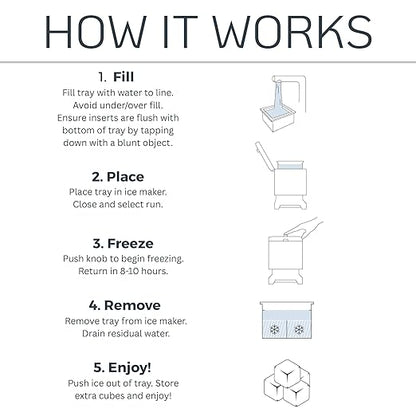 HOW IT WORKS

1. Fill
Fill tray with water to line. Avoid under/over fill. Ensure inserts are flush with bottom of tray by tapping down with a blunt object.

2. Place
Place tray in ice maker. Close and select run.

3. Freeze
Push knob to begin freezing. Return in 8-10 hours.

4. Remove
Remove tray from ice maker. Drain residual water.

5. Enjoy!
Push ice out of tray. Store extra cubes and enjoy!