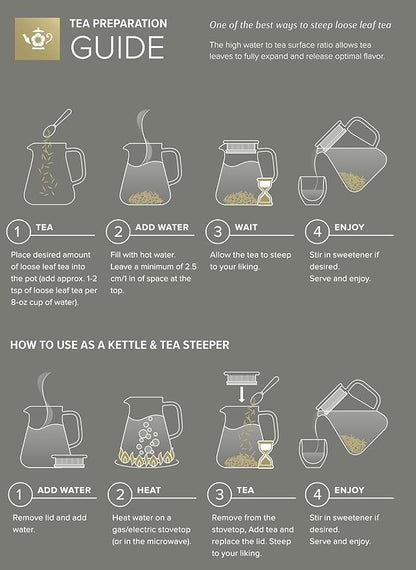 TEA PREPARATION
GUIDE

One of the best ways to steep loose leaf tea

The high water to tea surface ratio allows tea leaves to fully expand and release optimal flavor.

1 TEA
Place desired amount of loose leaf tea into the pot (add approx. 1-2 tsp of loose leaf tea per 8-oz cup of water).

2 ADD WATER
Fill with hot water. Leave a minimum of 2.5 cm/1 in of space at the top.

3 WAIT
Allow the tea to steep to your liking.

4 ENJOY
Stir in sweetener if desired.
Serve and enjoy.

HOW TO USE AS A KETTLE & TEA STEEPER

1 ADD WATER
Remove lid and add water.

2 HEAT
Heat water on a gas/electric stovetop (or in the microwave).

3 TEA
Remove from the stovetop, Add tea and replace the lid. Steep to your liking.

4 ENJOY
Stir in sweetener if desired.
Serve and enjoy.