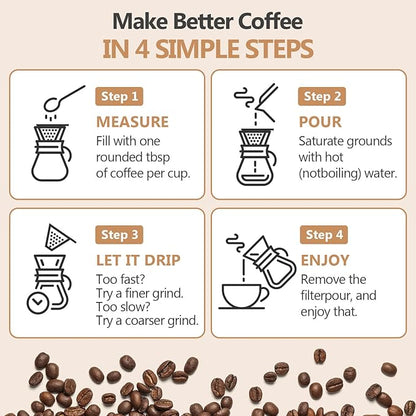 Make Better Coffee
IN 4 SIMPLE STEPS

Step 1
MEASURE
Fill with one rounded tbsp of coffee per cup.

Step 2
POUR
Saturate grounds with hot (notboiling) water.

Step 3
LET IT DRIP
Too fast? Try a finer grind. Too slow? Try a coarser grind.

Step 4
ENJOY
Remove the filterpour, and enjoy that.