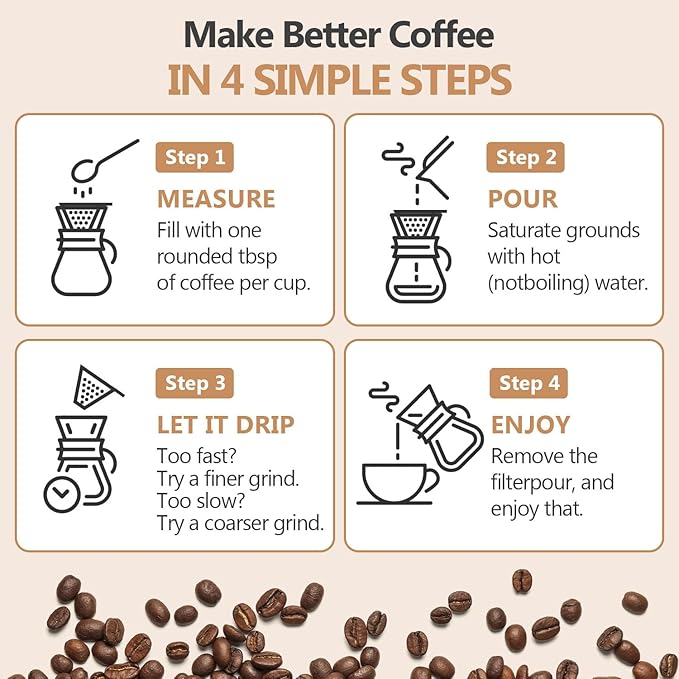 Make Better Coffee
IN 4 SIMPLE STEPS

Step 1
MEASURE
Fill with one rounded tbsp of coffee per cup.

Step 2
POUR
Saturate grounds with hot (notboiling) water.

Step 3
LET IT DRIP
Too fast? Try a finer grind. Too slow? Try a coarser grind.

Step 4
ENJOY
Remove the filterpour, and enjoy that.