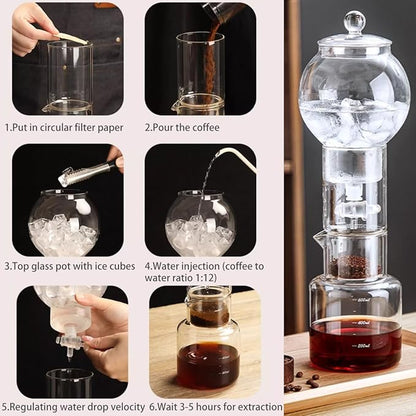 1.Put in circular filter paper

2.Pour the coffee

3.Top glass pot with ice cubes

4.Water injection (coffee to water ratio 1:12)

5.Regulating water drop velocity

6.Wait 3-5 hours for extraction

600ml

400ml

200ml