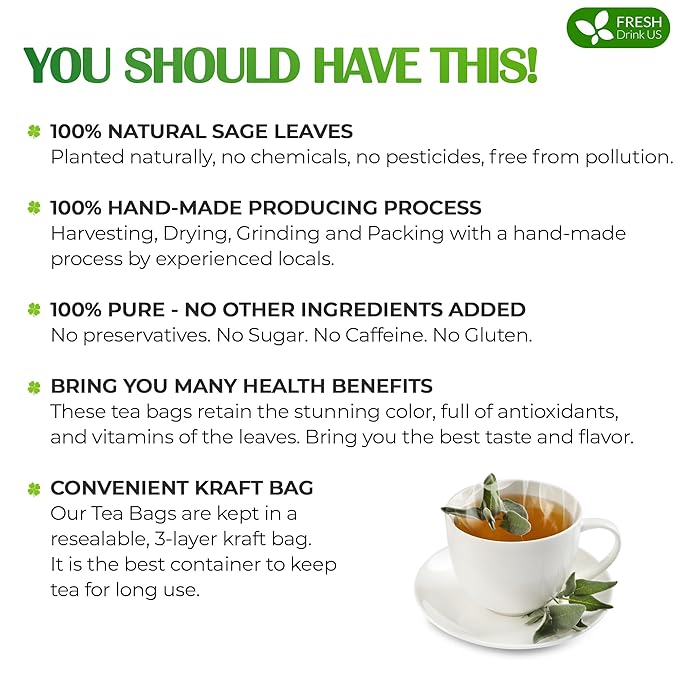 FRESH
Drink US

YOU SHOULD HAVE THIS!

100% NATURAL SAGE LEAVES
Planted naturally, no chemicals, no pesticides, free from pollution.

100% HAND-MADE PRODUCING PROCESS
Harvesting, Drying, Grinding and Packing with a hand-made process by experienced locals.

100% PURE - NO OTHER INGREDIENTS ADDED
No preservatives. No Sugar. No Caffeine. No Gluten.

BRING YOU MANY HEALTH BENEFITS
These tea bags retain the stunning color, full of antioxidants, and vitamins of the leaves. Bring you the best taste and flavor.

CONVENIENT KRAFT BAG
Our Tea Bags are kept in a resealable, 3-layer kraft bag. It is the best container to keep tea for long use.