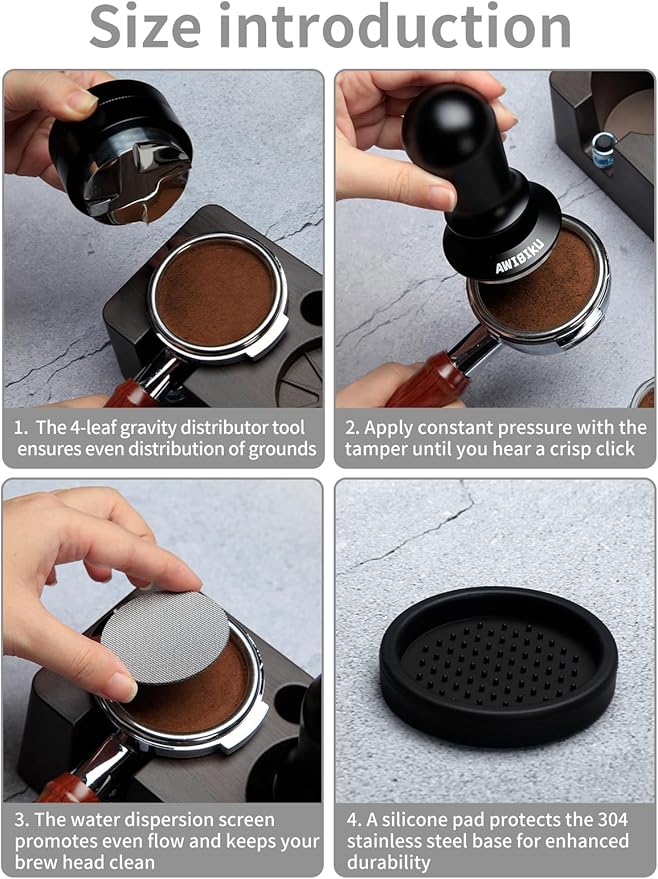 Size introduction

AWIBIKU

1. The 4-leaf gravity distributor tool ensures even distribution of grounds

2. Apply constant pressure with the tamper until you hear a crisp click

3. The water dispersion screen promotes even flow and keeps your brew head clean

4. A silicone pad protects the 304 stainless steel base for enhanced durability