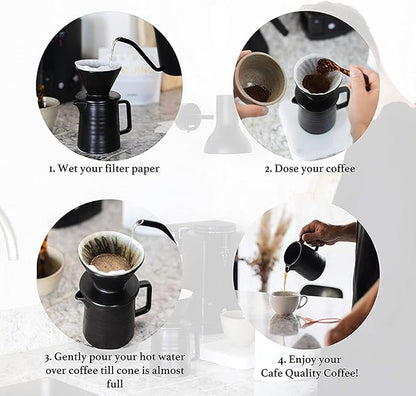 1. Wet your filter paper

2. Dose your coffee

3. Gently pour your hot water over coffee till cone is almost full

4. Enjoy your Cafe Quality Coffee!