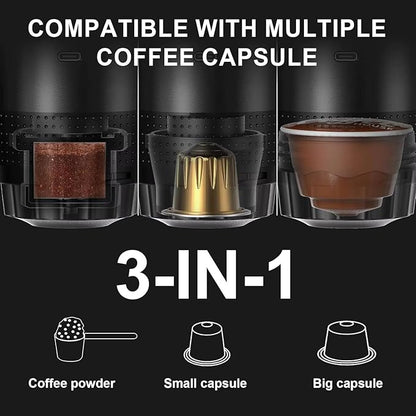 COMPATIBLE WITH MULTIPLE COFFEE CAPSULE

3-IN-1

Coffee powder

Small capsule

Big capsule