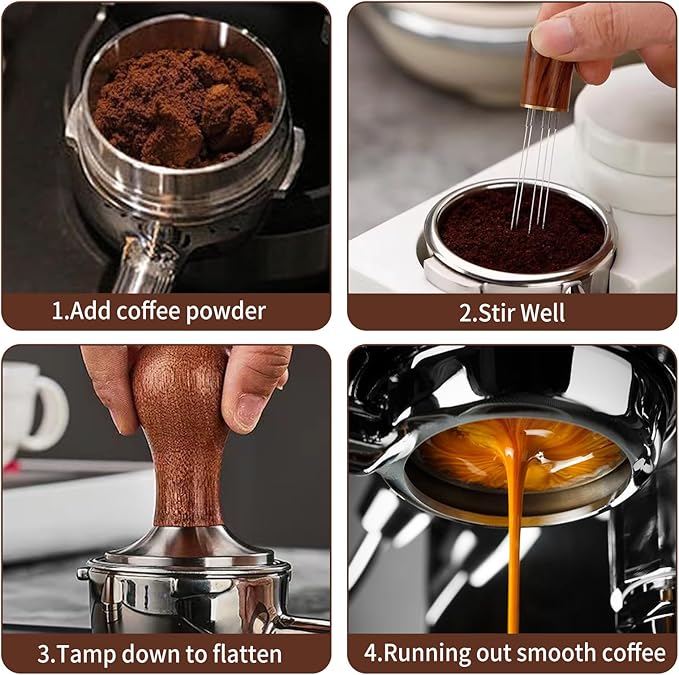 1.Add coffee powder

2.Stir Well

3.Tamp down to flatten

4.Running out smooth coffee