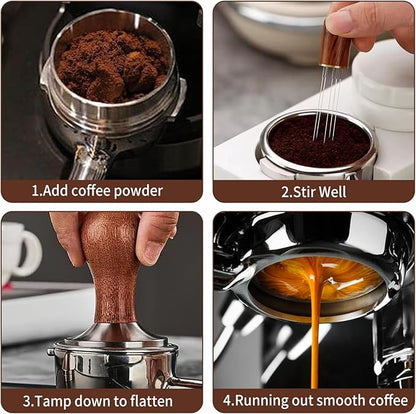 1.Add coffee powder

2.Stir Well

3.Tamp down to flatten

4.Running out smooth coffee