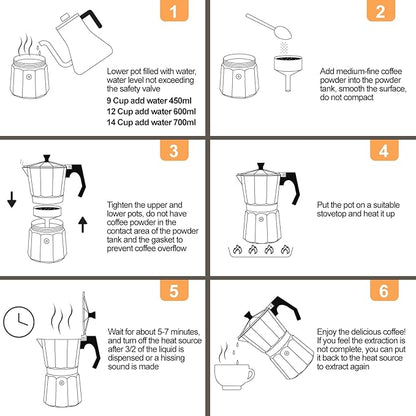 1

Lower pot filled with water, water level not exceeding the safety valve

9 Cup add water 450ml

12 Cup add water 600ml

14 Cup add water 700ml

2

Add medium-fine coffee powder into the powder tank, smooth the surface, do not compact

3

Tighten the upper and lower pots, do not have coffee powder in the contact area of the powder tank and the gasket to prevent coffee overflow

4

Put the pot on a suitable stovetop and heat it up

5

Wait for about 5-7 minutes, and turn off the heat source after 3/2 of the liquid is dispensed or a hissing sound is made

6

Enjoy the delicious coffee! If you feel the extraction is not complete, you can put it back to the heat source to extract again