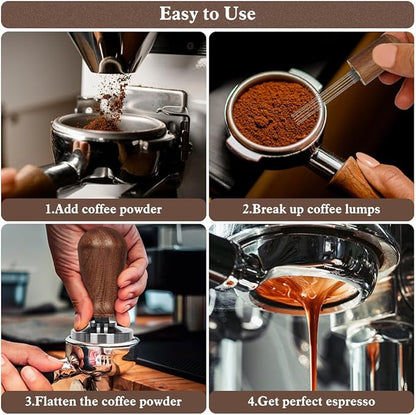 Easy to Use

1.Add coffee powder

2.Break up coffee lumps

3.Flatten the coffee powder

4.Get perfect espresso