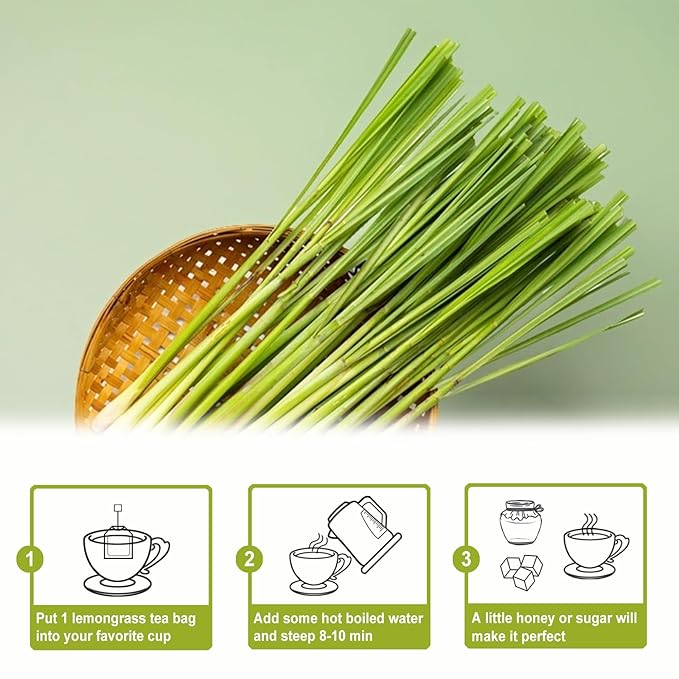 1

Put 1 lemongrass tea bag into your favorite cup

2

Add some hot boiled water and steep 8-10 min

3

A little honey or sugar will make it perfect