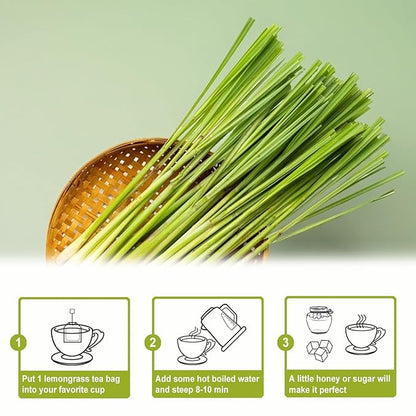 1
Put 1 lemongrass tea bag into your favorite cup

2
Add some hot boiled water and steep 8-10 min

3
A little honey or sugar will make it perfect