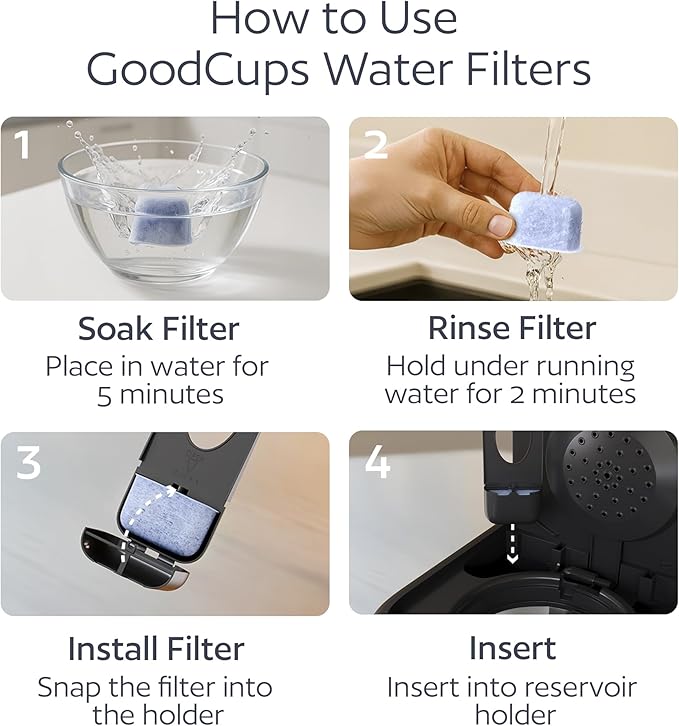 How to Use
GoodCups Water Filters

1

Soak Filter
Place in water for 5 minutes

2

Rinse Filter
Hold under running water for 2 minutes

3

Install Filter
Snap the filter into the holder

4

Insert
Insert into reservoir holder