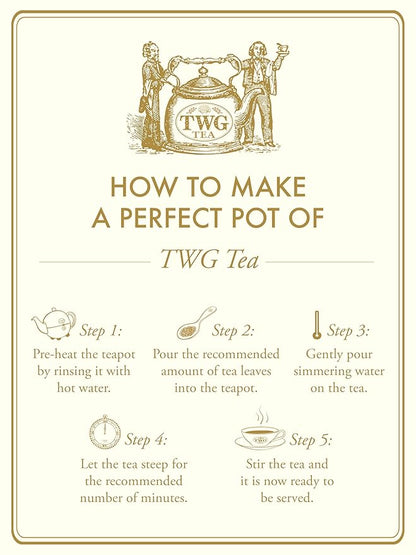 TWG
TEA

HOW TO MAKE
A PERFECT POT OF

TWG Tea

Step 1:
Pre-heat the teapot by rinsing it with hot water.

Step 2:
Pour the recommended amount of tea leaves into the teapot.

Step 3:
Gently pour simmering water on the tea.

Step 4:
Let the tea steep for the recommended number of minutes.

Step 5:
Stir the tea and it is now ready to be served.