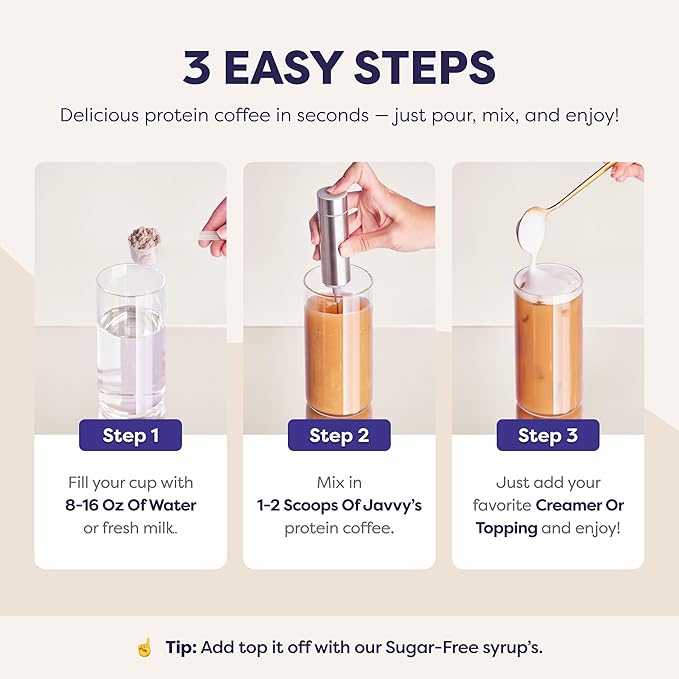 3 EASY STEPS

Delicious protein coffee in seconds — just pour, mix, and enjoy!

Step 1

Fill your cup with 8-16 Oz Of Water or fresh milk.

Step 2

Mix in 1-2 Scoops Of Javvy's protein coffee.

Step 3

Just add your favorite Creamer Or Topping and enjoy!

☝ Tip: Add top it off with our Sugar-Free syrup's.