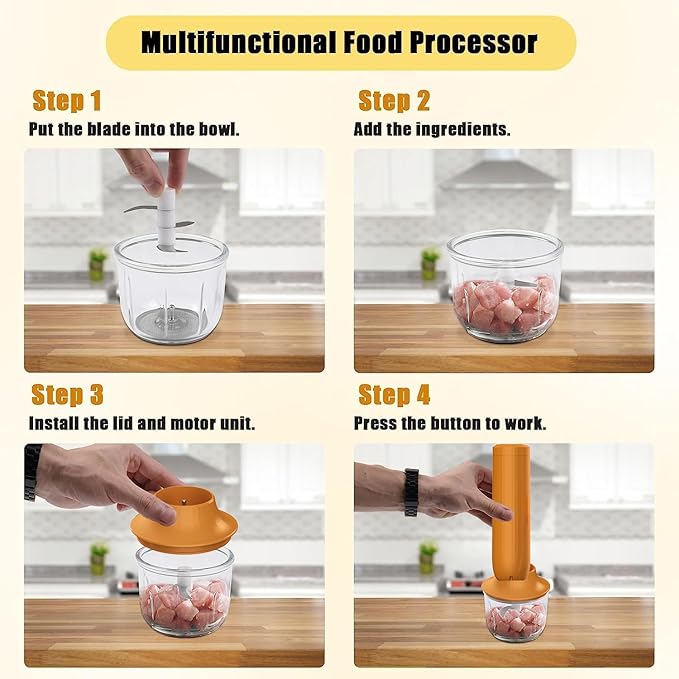 Multifunctional Food Processor

Step 1
Put the blade into the bowl.

Step 2
Add the ingredients.

Step 3
Install the lid and motor unit.

Step 4
Press the button to work.