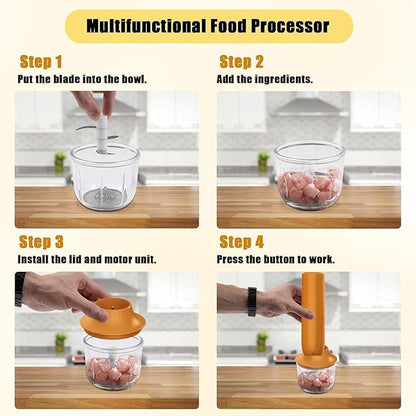 Multifunctional Food Processor

Step 1
Put the blade into the bowl.

Step 2
Add the ingredients.

Step 3
Install the lid and motor unit.

Step 4
Press the button to work.