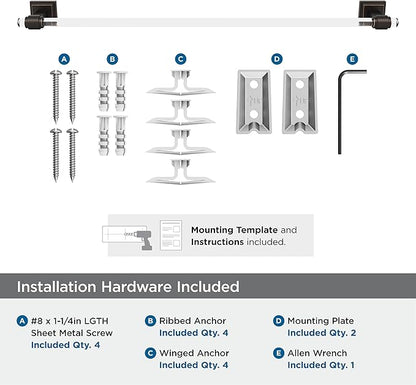 A B C D E

Mounting Template and Instructions included.

Installation Hardware Included

A #8 x 1-1/4in LGTH Sheet Metal Screw Included Qty. 4

B Ribbed Anchor Included Qty. 4

C Winged Anchor Included Qty. 4

D Mounting Plate Included Qty. 2

E Allen Wrench Included Qty. 1