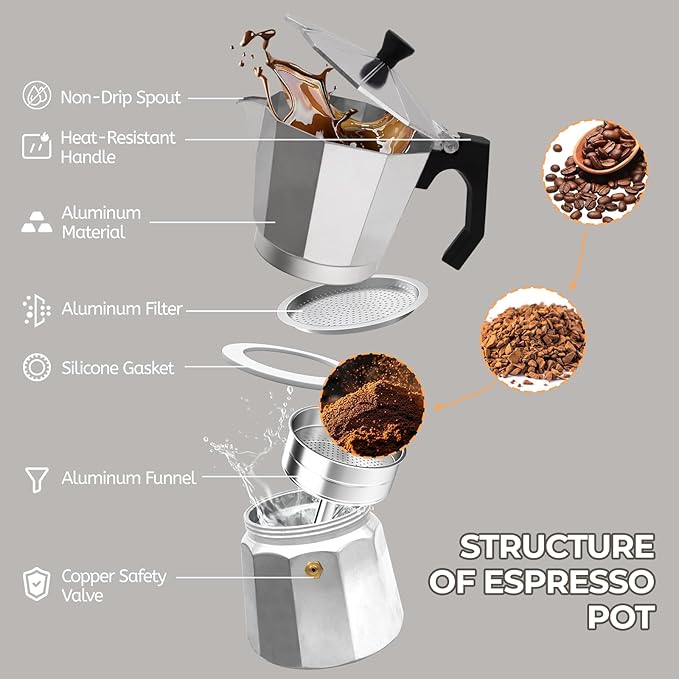 Non-Drip Spout

Heat-Resistant Handle

Aluminum Material

Aluminum Filter

Silicone Gasket

Aluminum Funnel

Copper Safety Valve

STRUCTURE OF ESPRESSO POT