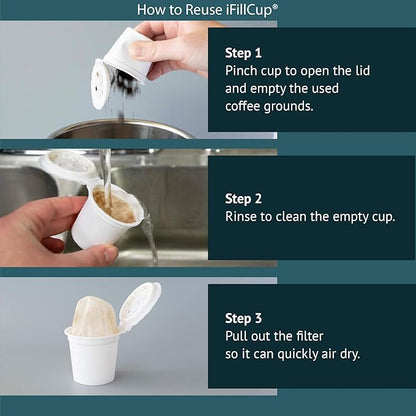 How to Reuse iFillCup®

Step 1
Pinch cup to open the lid and empty the used coffee grounds.

Step 2
Rinse to clean the empty cup.

Step 3
Pull out the filter so it can quickly air dry.