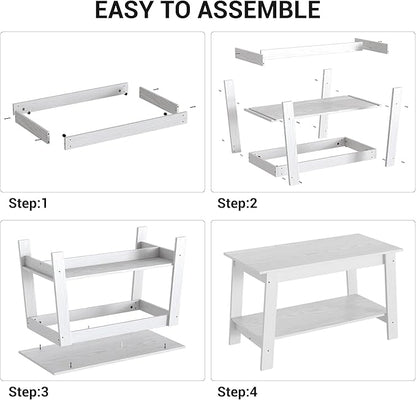 EASY TO ASSEMBLE

Step:1

Step:2

Step:3

Step:4