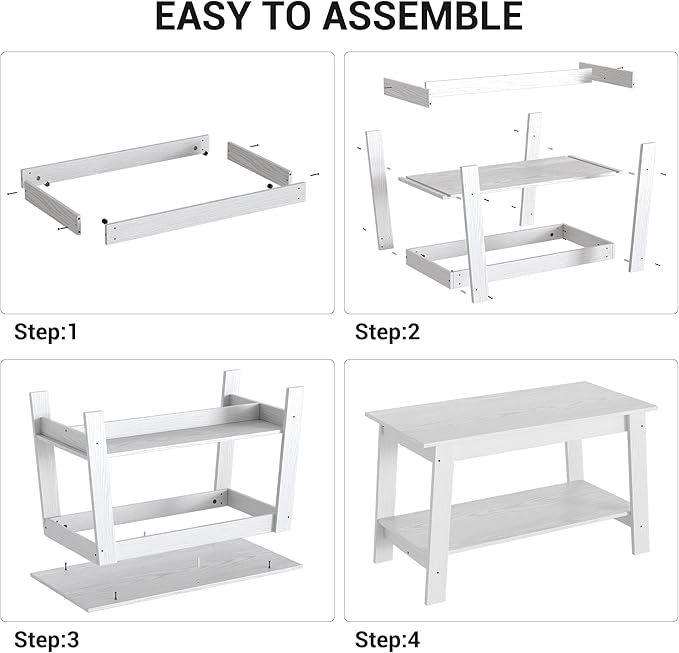 EASY TO ASSEMBLE

Step:1

Step:2

Step:3

Step:4