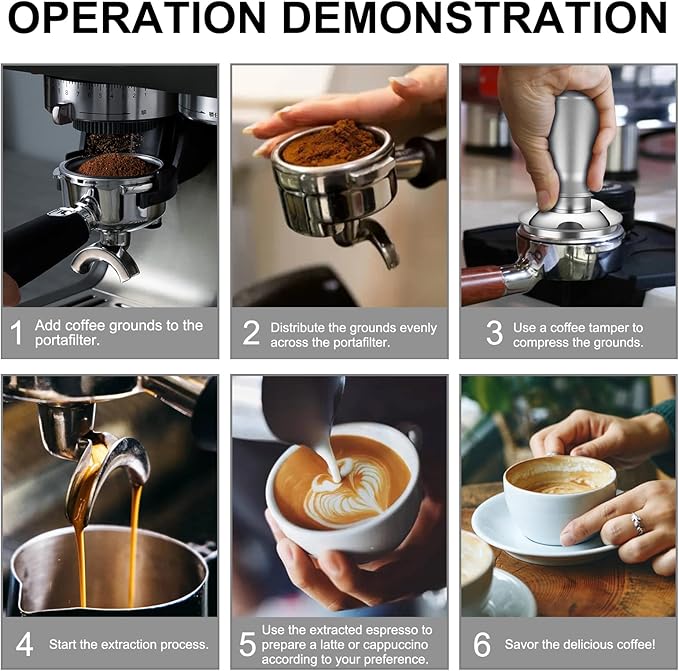 OPERATION DEMONSTRATION

1 Add coffee grounds to the portafilter.

2 Distribute the grounds evenly across the portafilter.

3 Use a coffee tamper to compress the grounds.

4 Start the extraction process.

5 Use the extracted espresso to prepare a latte or cappuccino according to your preference.

6 Savor the delicious coffee!