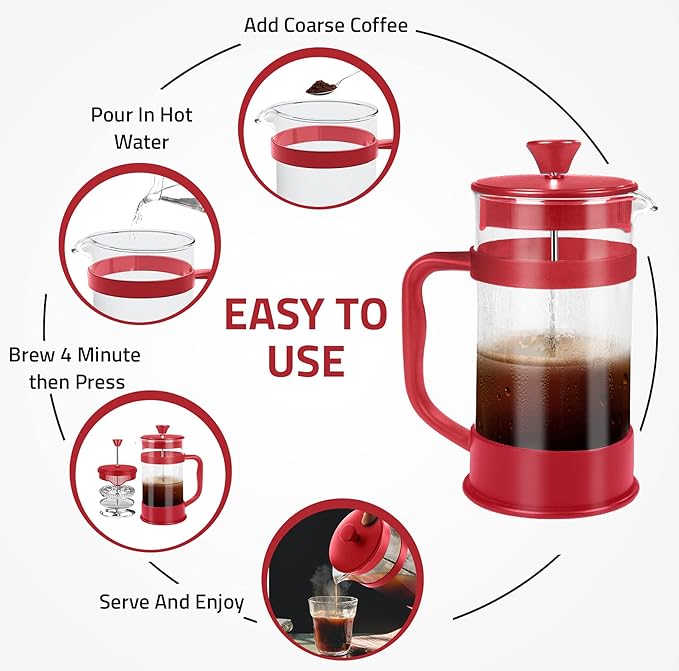 Add Coarse Coffee

Pour In Hot Water

EASY TO USE

Brew 4 Minute then Press

Serve And Enjoy