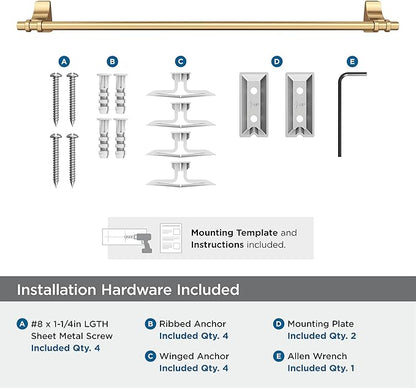 A B C D E

Mounting Template and Instructions included.

Installation Hardware Included

A #8 x 1-1/4in LGTH Sheet Metal Screw
Included Qty. 4

B Ribbed Anchor
Included Qty. 4

C Winged Anchor
Included Qty. 4

D Mounting Plate
Included Qty. 2

E Allen Wrench
Included Qty. 1