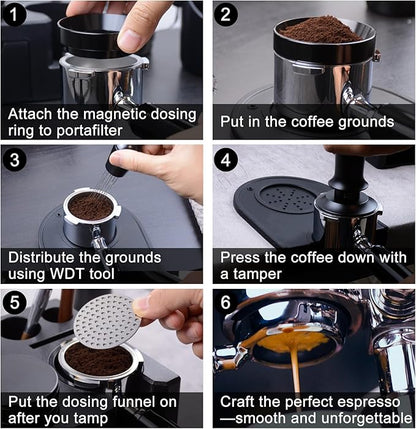 1
Attach the magnetic dosing ring to portafilter

2
Put in the coffee grounds

3
Distribute the grounds using WDT tool

4
Press the coffee down with a tamper

5
Put the dosing funnel on after you tamp

6
Craft the perfect espresso —smooth and unforgettable