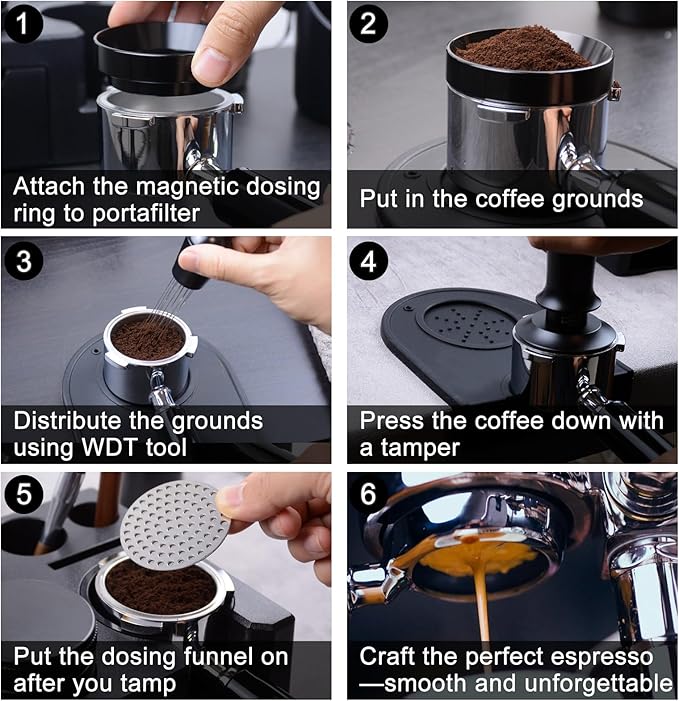 1
Attach the magnetic dosing ring to portafilter

2
Put in the coffee grounds

3
Distribute the grounds using WDT tool

4
Press the coffee down with a tamper

5
Put the dosing funnel on after you tamp

6
Craft the perfect espresso —smooth and unforgettable