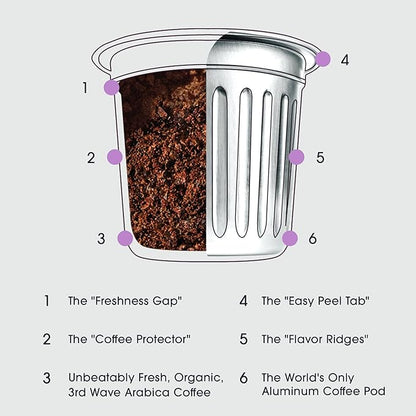 1

2

3

4

5

6

1 The "Freshness Gap"

2 The "Coffee Protector"

3 Unbeatably Fresh, Organic, 3rd Wave Arabica Coffee

4 The "Easy Peel Tab"

5 The "Flavor Ridges"

6 The World's Only Aluminum Coffee Pod