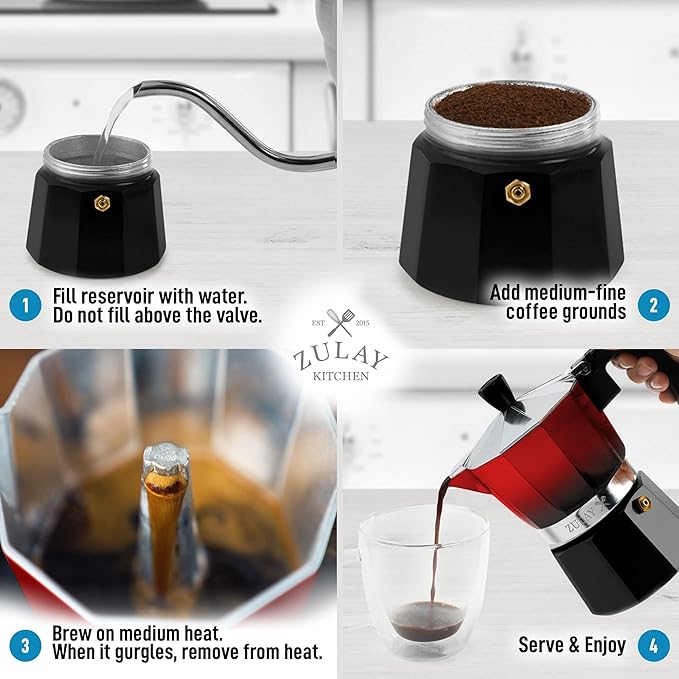 1 Fill reservoir with water. Do not fill above the valve.

Add medium-fine coffee grounds 2

EST 2015
ZULAY
KITCHEN

3 Brew on medium heat. When it gurgles, remove from heat.

ZULAY

Serve & Enjoy 4