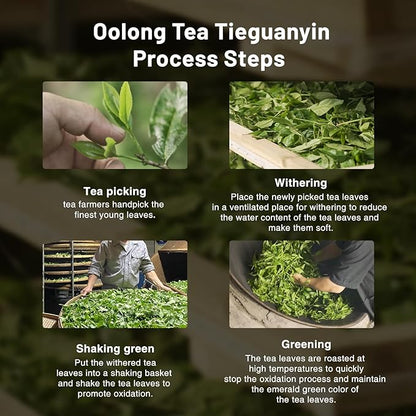 Oolong Tea Tieguanyin Process Steps

Tea picking
tea farmers handpick the finest young leaves.

Withering
Place the newly picked tea leaves in a ventilated place for withering to reduce the water content of the tea leaves and make them soft.

Shaking green
Put the withered tea leaves into a shaking basket and shake the tea leaves to promote oxidation.

Greening
The tea leaves are roasted at high temperatures to quickly stop the oxidation process and maintain the emerald green color of the tea leaves.