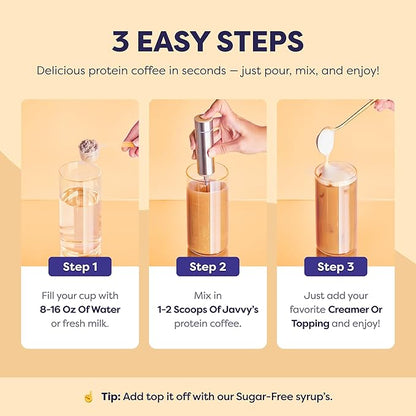 3 EASY STEPS

Delicious protein coffee in seconds — just pour, mix, and enjoy!

Step 1

Fill your cup with 8-16 Oz Of Water or fresh milk.

Step 2

Mix in 1-2 Scoops Of Javvy's protein coffee.

Step 3

Just add your favorite Creamer Or Topping and enjoy!

Tip: Add top it off with our Sugar-Free syrup's.