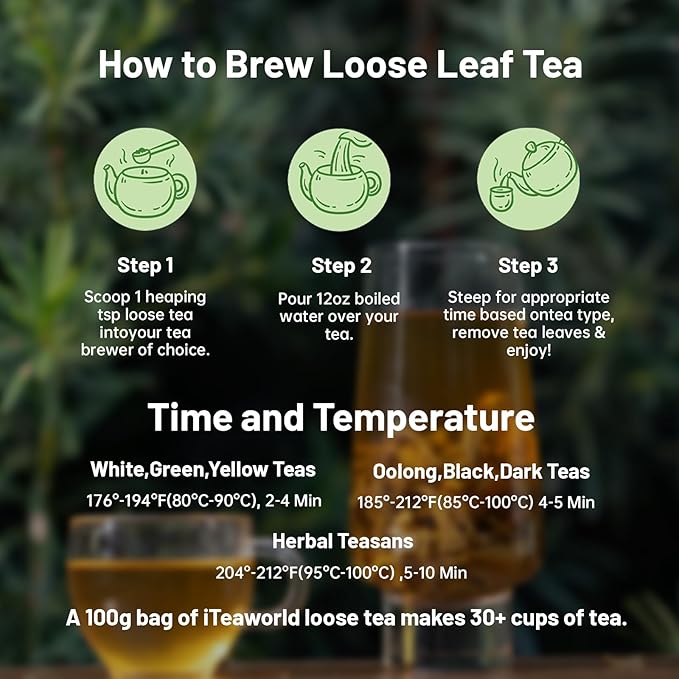 How to Brew Loose Leaf Tea

Step 1
Scoop 1 heaping tsp loose tea intoyour tea brewer of choice.

Step 2
Pour 12oz boiled water over your tea.

Step 3
Steep for appropriate time based ontea type, remove tea leaves & enjoy!

Time and Temperature

White,Green,Yellow Teas
176°-194°F(80°C-90°C), 2-4 Min

Oolong,Black,Dark Teas
185°-212°F(85°C-100°C) 4-5 Min

Herbal Teasans
204°-212°F(95°C-100°C) ,5-10 Min

A 100g bag of iTeaworld loose tea makes 30+ cups of tea.