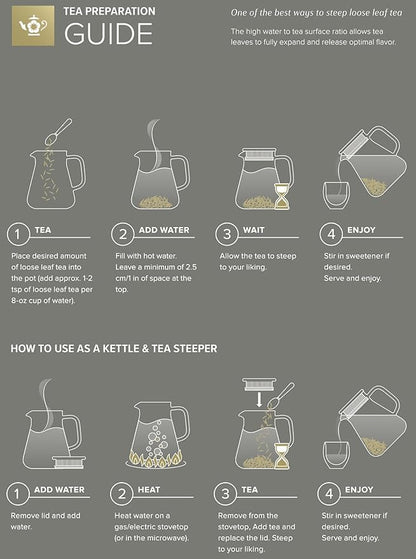 TEA PREPARATION
GUIDE

One of the best ways to steep loose leaf tea

The high water to tea surface ratio allows tea leaves to fully expand and release optimal flavor.

1 TEA

Place desired amount of loose leaf tea into the pot (add approx. 1-2 tsp of loose leaf tea per 8-oz cup of water).

2 ADD WATER

Fill with hot water. Leave a minimum of 2.5 cm/1 in of space at the top.

3 WAIT

Allow the tea to steep to your liking.

4 ENJOY

Stir in sweetener if desired.
Serve and enjoy.

HOW TO USE AS A KETTLE & TEA STEEPER

1 ADD WATER

Remove lid and add water.

2 HEAT

Heat water on a gas/electric stovetop (or in the microwave).

3 TEA

Remove from the stovetop, Add tea and replace the lid. Steep to your liking.

4 ENJOY

Stir in sweetener if desired.
Serve and enjoy.