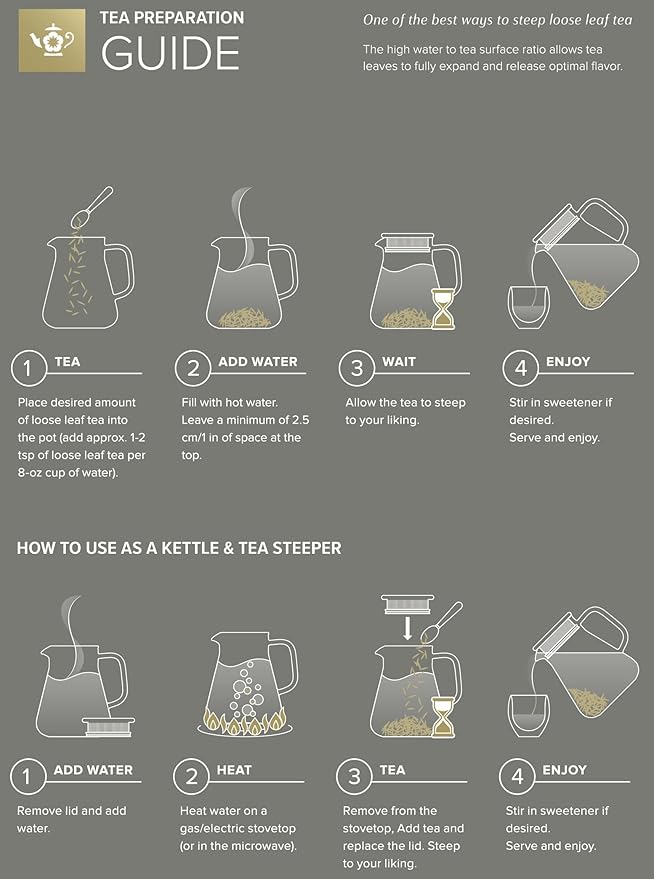 TEA PREPARATION
GUIDE

One of the best ways to steep loose leaf tea

The high water to tea surface ratio allows tea leaves to fully expand and release optimal flavor.

1 TEA

Place desired amount of loose leaf tea into the pot (add approx. 1-2 tsp of loose leaf tea per 8-oz cup of water).

2 ADD WATER

Fill with hot water. Leave a minimum of 2.5 cm/1 in of space at the top.

3 WAIT

Allow the tea to steep to your liking.

4 ENJOY

Stir in sweetener if desired.
Serve and enjoy.

HOW TO USE AS A KETTLE & TEA STEEPER

1 ADD WATER

Remove lid and add water.

2 HEAT

Heat water on a gas/electric stovetop (or in the microwave).

3 TEA

Remove from the stovetop, Add tea and replace the lid. Steep to your liking.

4 ENJOY

Stir in sweetener if desired.
Serve and enjoy.