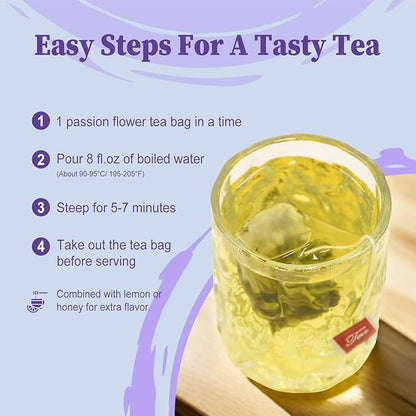 Easy Steps For A Tasty Tea

1 1 passion flower tea bag in a time

2 Pour 8 fl.oz of boiled water
(About 90-95°C/ 195-205°F)

3 Steep for 5-7 minutes

4 Take out the tea bag before serving

Combined with lemon or honey for extra flavor.

Tea