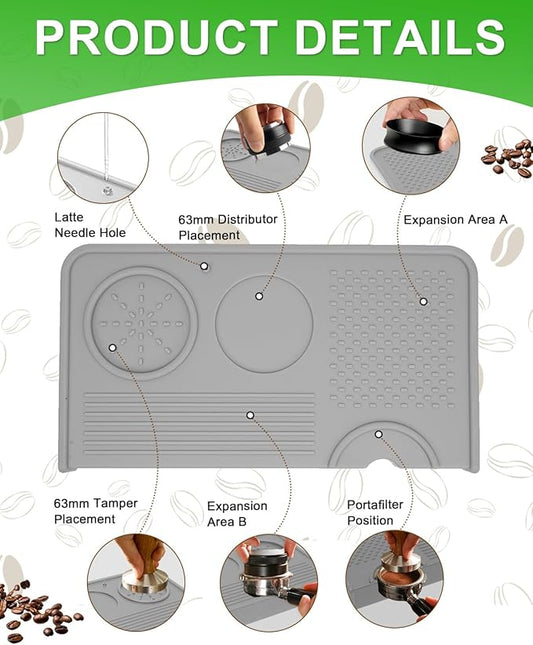 PRODUCT DETAILS

Latte Needle Hole

63mm Distributor Placement

Expansion Area A

63mm Tamper Placement

Expansion Area B

Portafilter Position