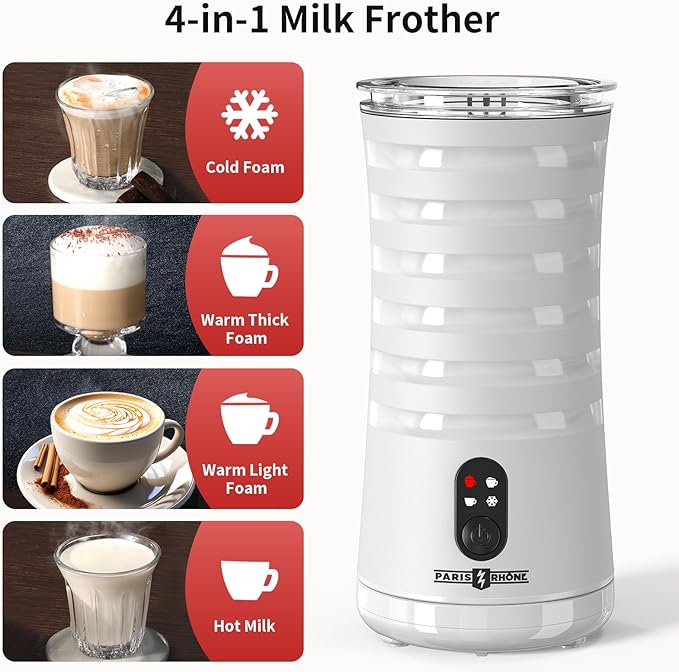 4-in-1 Milk Frother

Cold Foam

Warm Thick Foam

Warm Light Foam

Hot Milk

PARIS RHÔNE