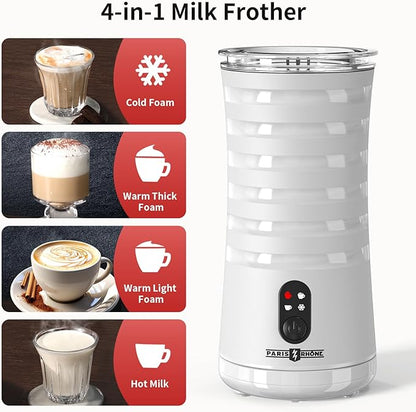 4-in-1 Milk Frother

Cold Foam

Warm Thick Foam

Warm Light Foam

Hot Milk

PARIS RHÔNE