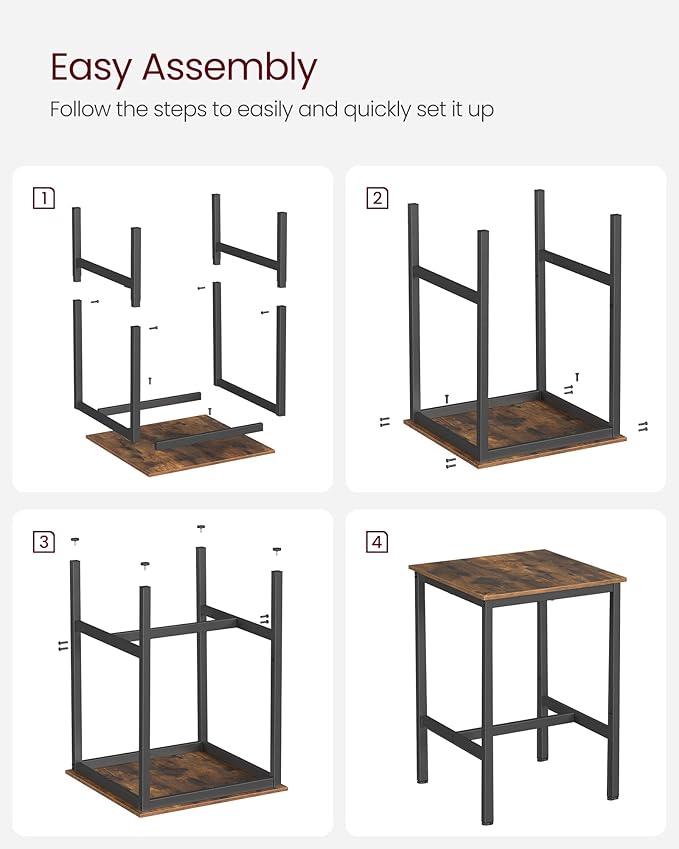 Easy Assembly
Follow the steps to easily and quickly set it up

1

2

3

4