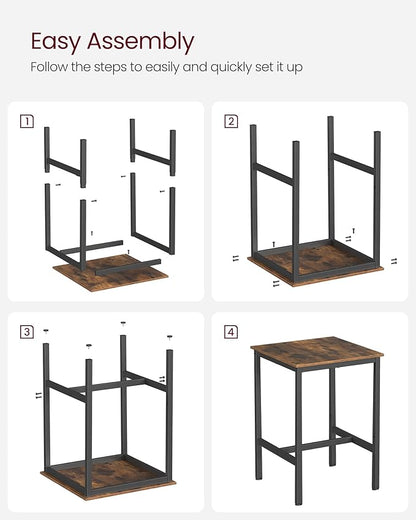 Easy Assembly

Follow the steps to easily and quickly set it up

1

2

3

4