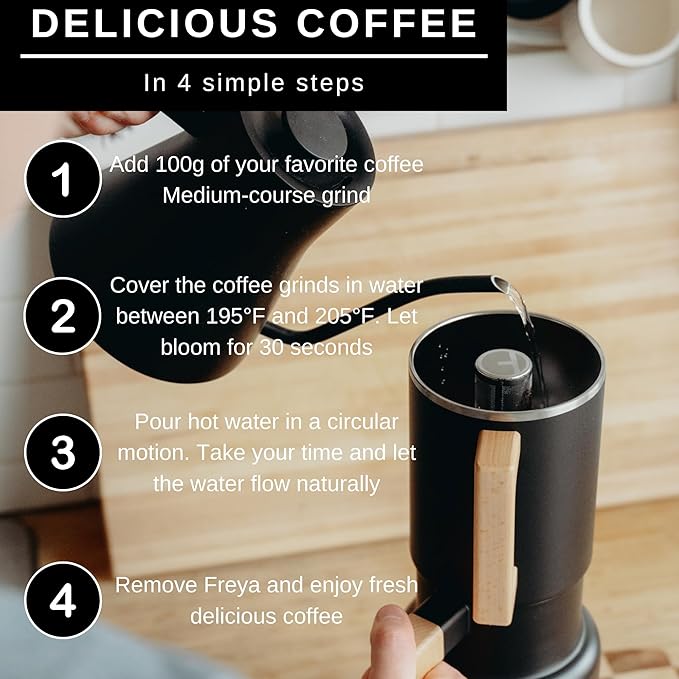 DELICIOUS COFFEE

In 4 simple steps

1

Add 100g of your favorite coffee Medium-course grind

2

Cover the coffee grinds in water between 195°F and 205°F. Let bloom for 30 seconds

3

Pour hot water in a circular motion. Take your time and let the water flow naturally

4

Remove Freya and enjoy fresh delicious coffee