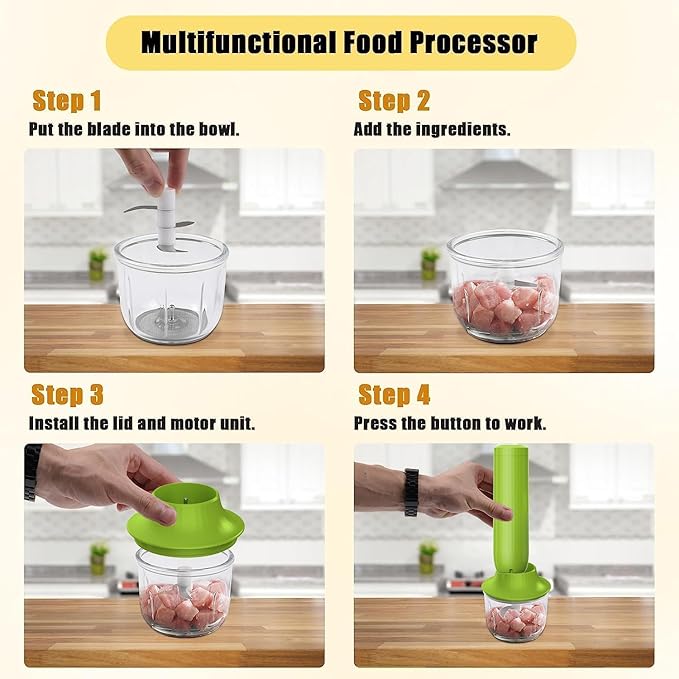 Multifunctional Food Processor

Step 1
Put the blade into the bowl.

Step 2
Add the ingredients.

Step 3
Install the lid and motor unit.

Step 4
Press the button to work.