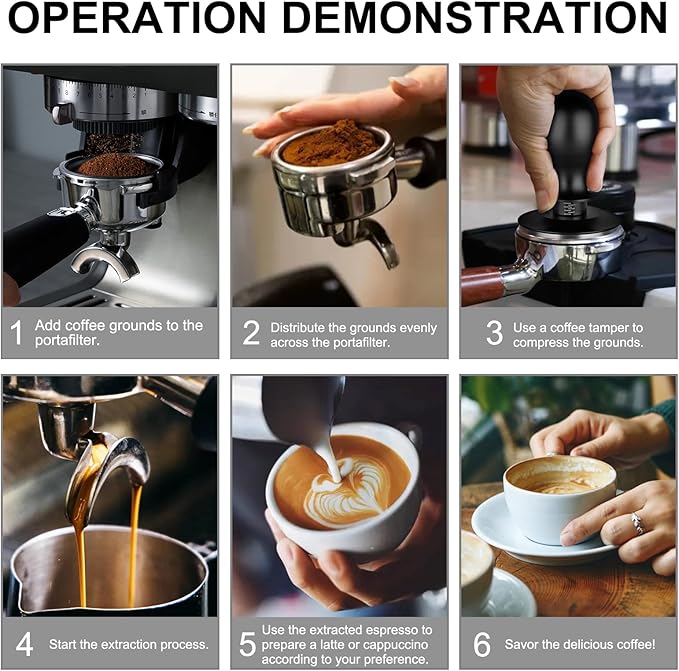 OPERATION DEMONSTRATION

1 Add coffee grounds to the portafilter.

2 Distribute the grounds evenly across the portafilter.

3 Use a coffee tamper to compress the grounds.

4 Start the extraction process.

5 Use the extracted espresso to prepare a latte or cappuccino according to your preference.

6 Savor the delicious coffee!