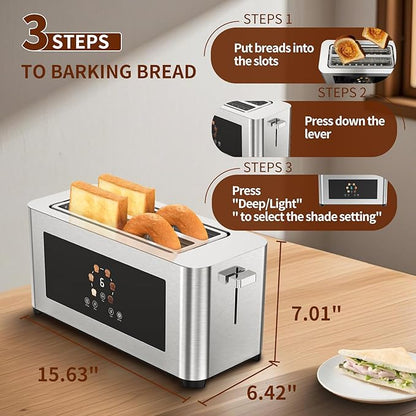 3 STEPS

TO BARKING BREAD

STEPS 1

Put breads into the slots

STEPS 2

Press down the lever

STEPS 3

Press "Deep/Light" " to select the shade setting"

6

7.01"

15.63"

6.42"