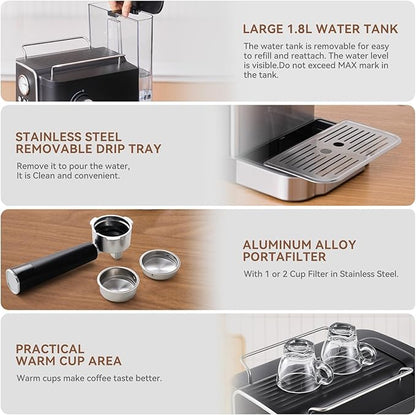 LARGE 1.8L WATER TANK

The water tank is removable for easy to refill and reattach. The water level is visible.Do not exceed MAX mark in the tank.

STAINLESS STEEL REMOVABLE DRIP TRAY

Remove it to pour the water, It is Clean and convenient.

ALUMINUM ALLOY PORTAFILTER

With 1 or 2 Cup Filter in Stainless Steel.

PRACTICAL WARM CUP AREA

Warm cups make coffee taste better.