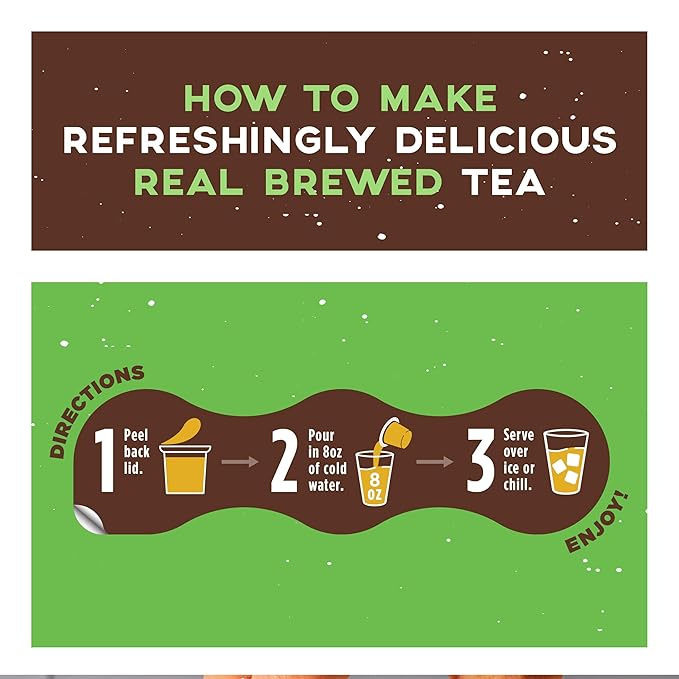 HOW TO MAKE
REFRESHINGLY DELICIOUS
REAL BREWED TEA

DIRECTIONS

1 Peel back lid.

2 Pour in 8oz of cold water.

8 OZ

3 Serve over ice or chill.

ENJOY!