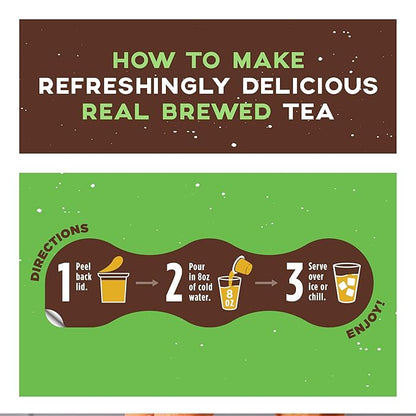 HOW TO MAKE
REFRESHINGLY DELICIOUS
REAL BREWED TEA

DIRECTIONS

1 Peel back lid.

2 Pour in 8oz of cold water.

8 OZ

3 Serve over ice or chill.

ENJOY!